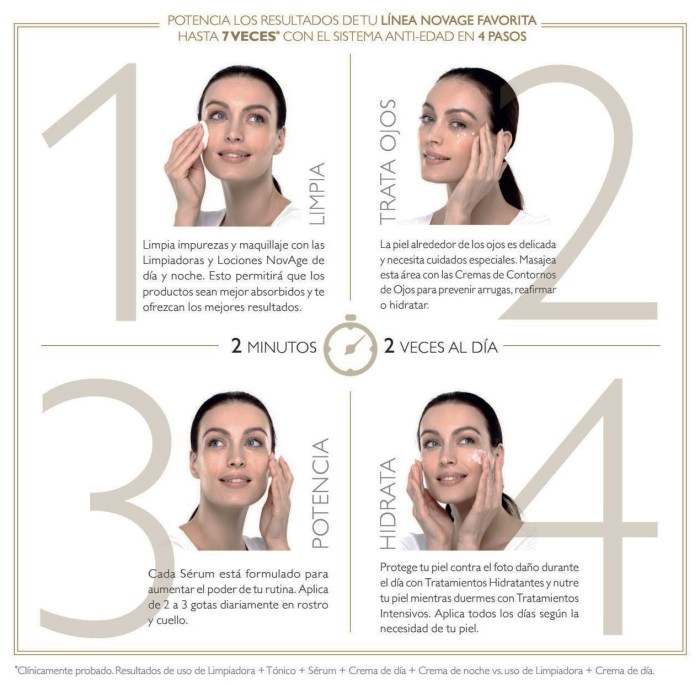 POTENCIA LOS RESULTADOS DE TU LÍNEA NOVAGE FAVORITA HASTA 7 VECES* CON EL SISTEMA ANTI-EDAD EN 4 PASOS

1

LIMPIA

Limpia impurezas y maquillaje con las Limpiadoras y Lociones NovAge de día y noche. Esto permitirá que los productos sean mejor absorbidos y te ofrezcan los mejores resultados.

2

TRATA OJOS

La piel alrededor de los ojos es delicada y necesita cuidados especiales. Masajea esta área con las Cremas de Contornos de Ojos para prevenir arrugas, reafirmar o hidratar.

2 MINUTOS 2 VECES AL DÍA

3

POTENCIA

Cada Sérum está formulado para aumentar el poder de tu rutina. Aplica de 2 a 3 gotas diariamente en rostro y cuello.

4

HIDRATA

Protege tu piel contra el foto daño durante el día con Tratamientos Hidratantes y nutre tu piel mientras duermes con Tratamientos Intensivos. Aplica todos los días según la necesidad de tu piel.

*Clínicamente probado. Resultados de uso de Limpiadora + Tónico + Sérum + Crema de día + Crema de noche vs. uso de Limpiadora + Crema de día.