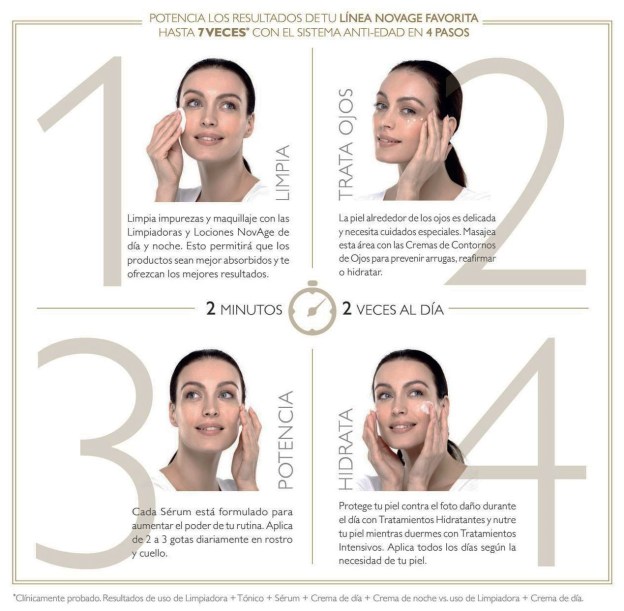 POTENCIA LOS RESULTADOS DE TU LÍNEA NOVAGE FAVORITA HASTA 7 VECES* CON EL SISTEMA ANTI-EDAD EN 4 PASOS

1

LIMPIA

Limpia impurezas y maquillaje con las Limpiadoras y Lociones NovAge de día y noche. Esto permitirá que los productos sean mejor absorbidos y te ofrezcan los mejores resultados.

2

TRATA OJOS

La piel alrededor de los ojos es delicada y necesita cuidados especiales. Masajea esta área con las Cremas de Contornos de Ojos para prevenir arrugas, reafirmar o hidratar.

2 MINUTOS 2 VECES AL DÍA

3

POTENCIA

Cada Sérum está formulado para aumentar el poder de tu rutina. Aplica de 2 a 3 gotas diariamente en rostro y cuello.

4

HIDRATA

Protege tu piel contra el foto daño durante el día con Tratamientos Hidratantes y nutre tu piel mientras duermes con Tratamientos Intensivos. Aplica todos los días según la necesidad de tu piel.

*Clínicamente probado. Resultados de uso de Limpiadora + Tónico + Sérum + Crema de día + Crema de noche vs. uso de Limpiadora + Crema de día.